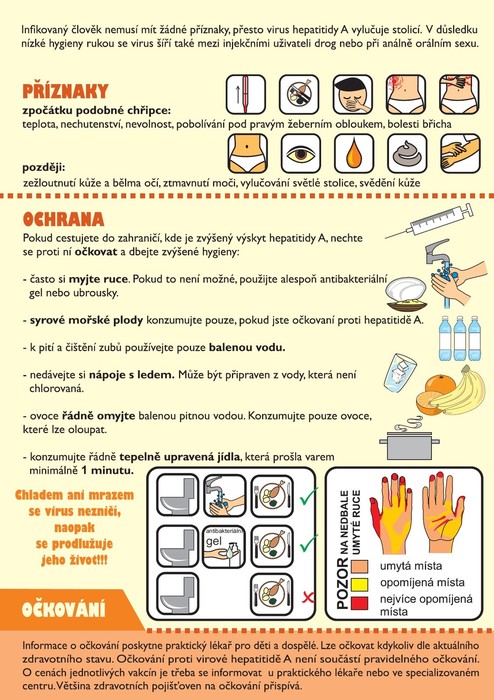 Infikovaný člověk nemusí mít žádné příznaky, přesto virus hepatitidy A vylučuje stolicí. V důsledku nízké hygieny rukou se virus šíří také mezi injekčními uživateli drog nebo při análně orálním sexu.

PŘÍZNAKY
zpočátku podobné chřipce:
teplota, nechutenství, nevolnost, pobolívání pod pravým žeberním obloukem, bolesti břicha

později:
zežloutnutí kůže a bělma očí, ztmavnutí moči, vylučování světlé stolice, svědění kůže

OCHRANA
Pokud cestujete do zahraničí, kde je zvýšený výskyt hepatitidy A, nechte se proti ní očkovat a dbejte zvýšené hygieny:

- často si myjte ruce. Pokud to není možné, použijte alespoň antibakteriální gel nebo ubrousky.

- syrové mořské plody konzumujte pouze, pokud jste očkovaní proti hepatitidě A.

- k pití a čištění zubů používejte pouze balenou vodu.

- nedávejte si nápoje s ledem. Může být připraven z vody, která není chlorovaná.

- ovoce řádně omyjte balenou pitnou vodou. Konzumujte pouze ovoce, které lze oloupat.

- konzumujte řádně tepelně upravená jídla, která prošla varem minimálně 1 minutu.

Chladem ani mrazem se virus nezničí, naopak se prodlužuje jeho život!!!

antibakteriální gel

POZOR NA NEDBALE UMYTÉ RUCE
umytá místa
opomíjená místa
nejvíce opomíjená místa

OČKOVÁNÍ

Informace o očkování poskytne praktický lékař pro děti a dospělé. Lze očkovat kdykoliv dle aktuálního zdravotního stavu. Očkování proti virové hepatitidě A není součástí pravidelného očkování. O cenách jednotlivých vakcín je třeba se informovat u praktického lékaře nebo ve specializovaném centru. Většina zdravotních pojišťoven na očkování přispívá.